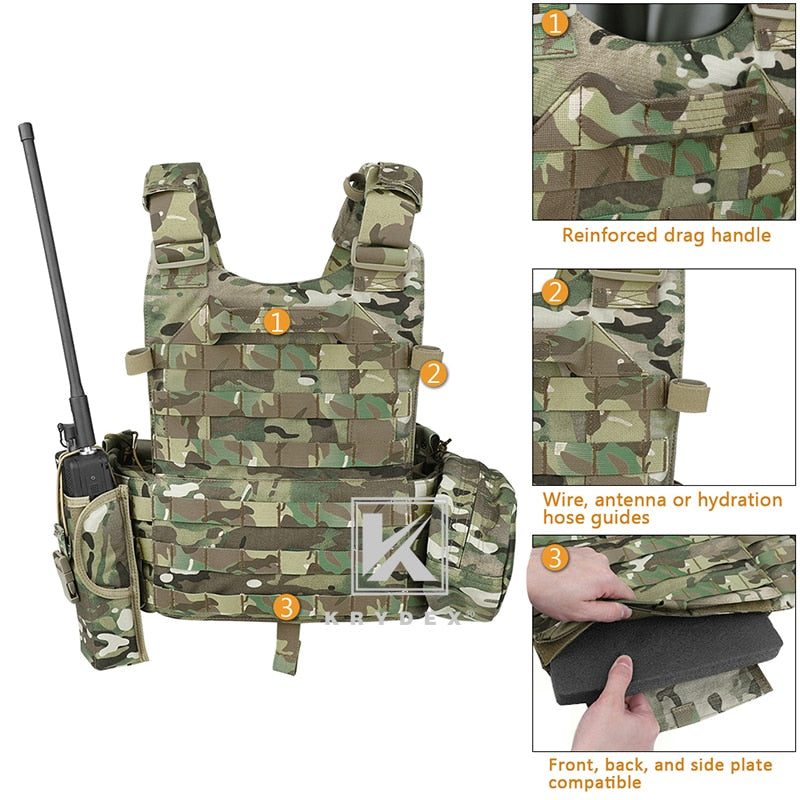 1

2

3

K
KRYDEX

1

Reinforced drag handle

2

Wire, antenna or hydration hose guides

3

Front, back, and side plate compatible